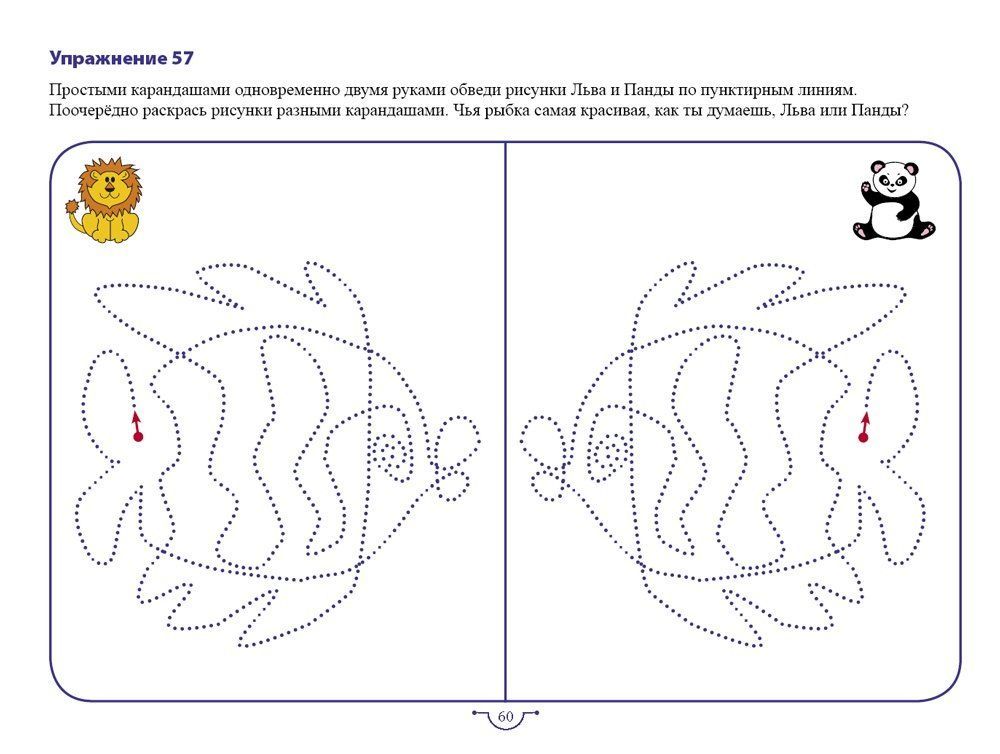 Упражнение 57

Простыми карандашами одновременно двумя руками обведи рисунки Льва и Панды по пунктирным линиям. Поочерёдно раскрась рисунки разными карандашами. Чья рыбка самая красивая, как ты думаешь, Льва или Панды?

60